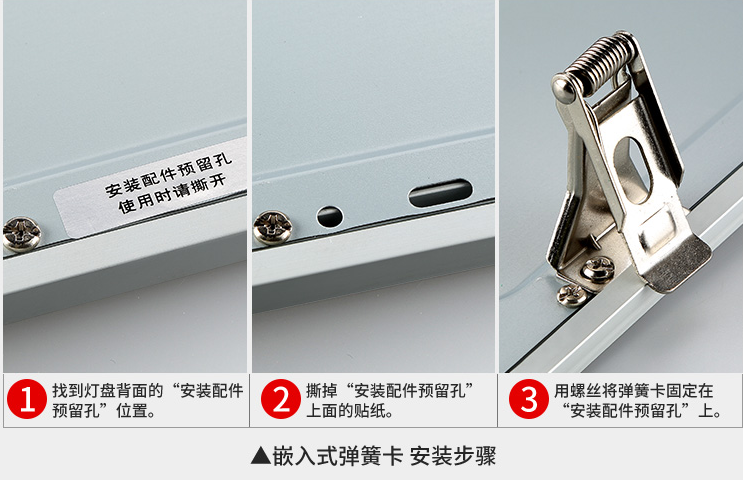 安装配件预留孔
使用时请撕开

1 找到灯盘背面的“安装配件预留孔”位置。

2 撕掉“安装配件预留孔”上面的贴纸。

3 用螺丝将弹簧卡固定在“安装配件预留孔”上。

▲嵌入式弹簧卡 安装步骤